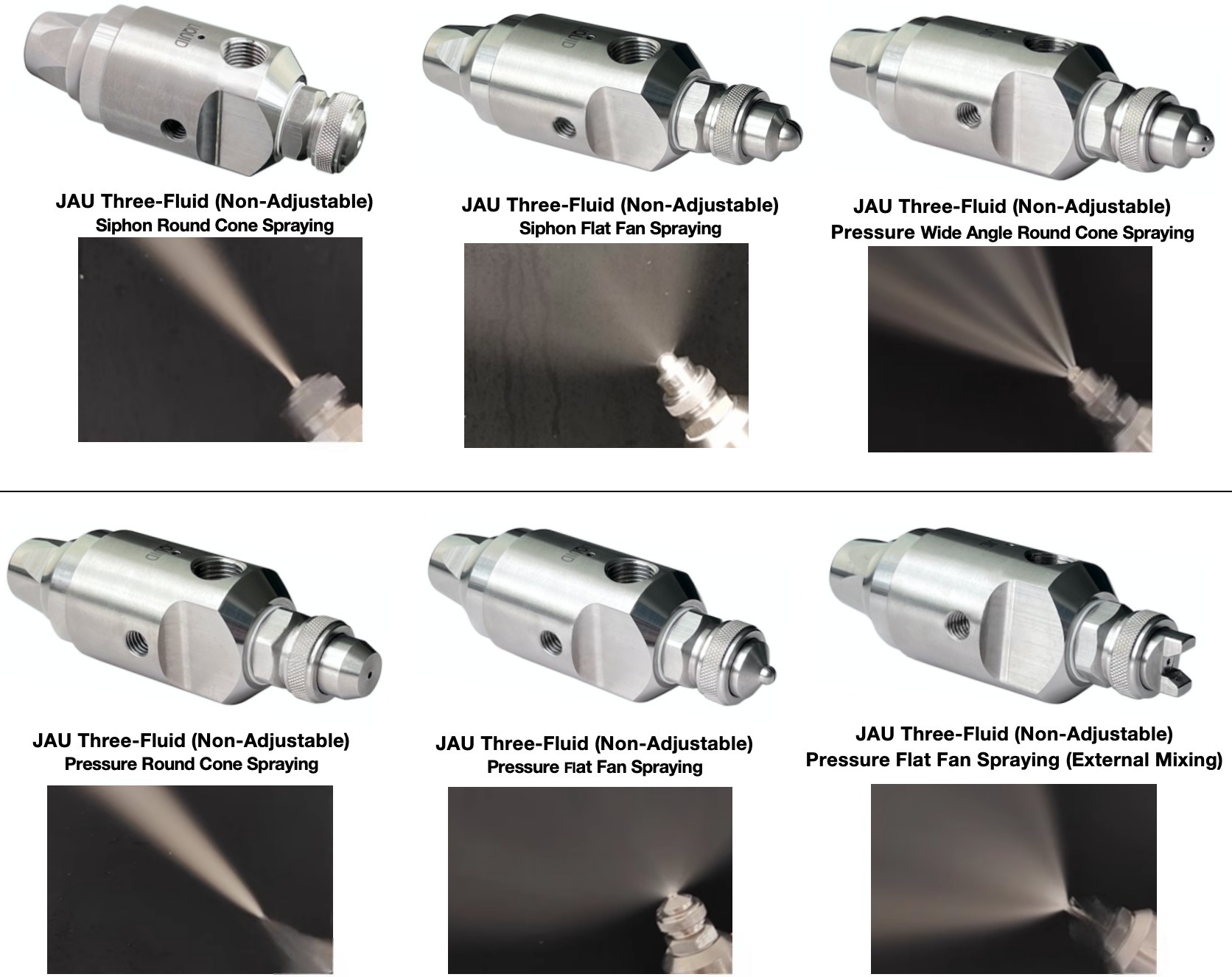 LIQUID

JAU Three-Fluid (Non-Adjustable)
Siphon Round Cone Spraying

LIQUID

JAU Three-Fluid (Non-Adjustable)
Siphon Flat Fan Spraying

JAU Three-Fluid (Non-Adjustable)
Pressure Wide Angle Round Cone Spraying

LIQUID

JAU Three-Fluid (Non-Adjustable)
Pressure Round Cone Spraying

LIQUID

JAU Three-Fluid (Non-Adjustable)
Pressure Flat Fan Spraying

JAU Three-Fluid (Non-Adjustable)
Pressure Flat Fan Spraying (External Mixing)