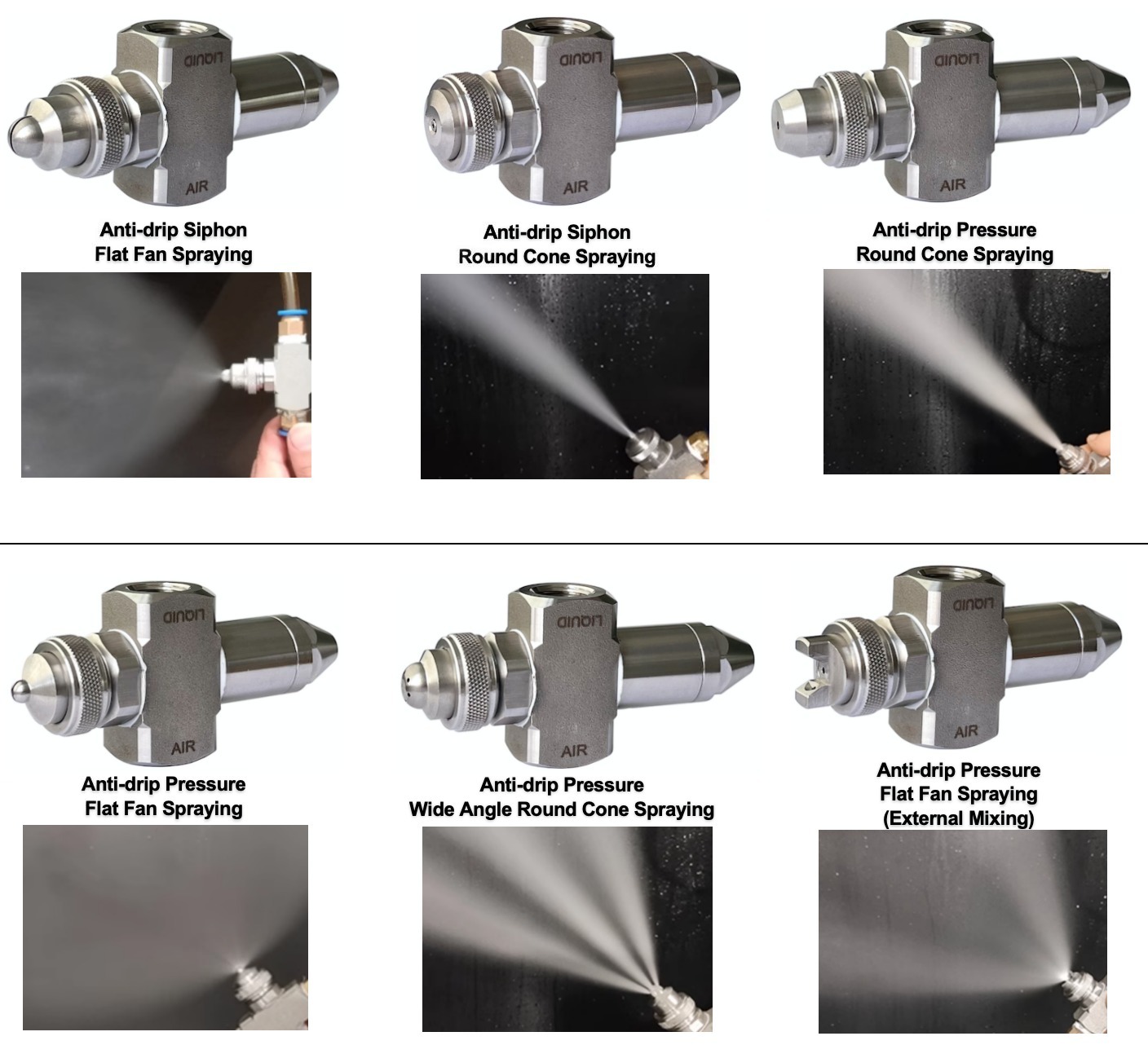 LIQUID

AIR

Anti-drip Siphon
Flat Fan Spraying

LIQUID

AIR

Anti-drip Siphon
Round Cone Spraying

LIQUID

AIR

Anti-drip Pressure
Round Cone Spraying

LIQUID

AIR

Anti-drip Pressure
Flat Fan Spraying

LIQUID

AIR

Anti-drip Pressure
Wide Angle Round Cone Spraying

LIQUID

AIR

Anti-drip Pressure
Flat Fan Spraying
(External Mixing)